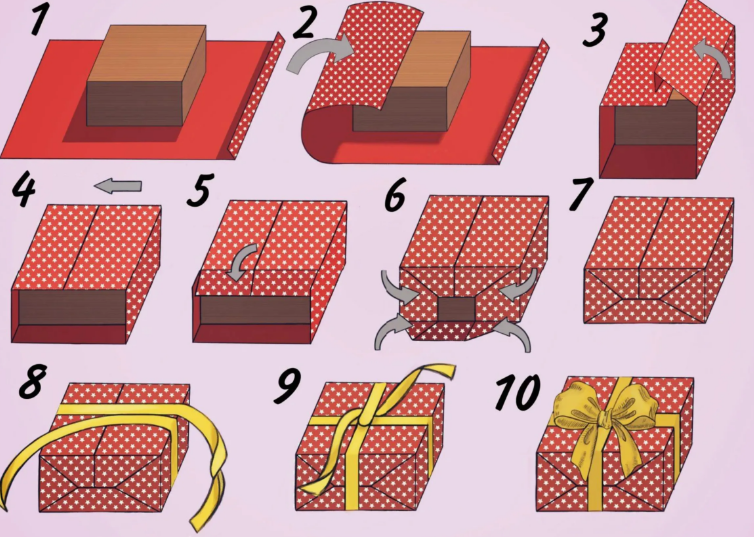 1
2
3
4
5
6
7
8
9
10