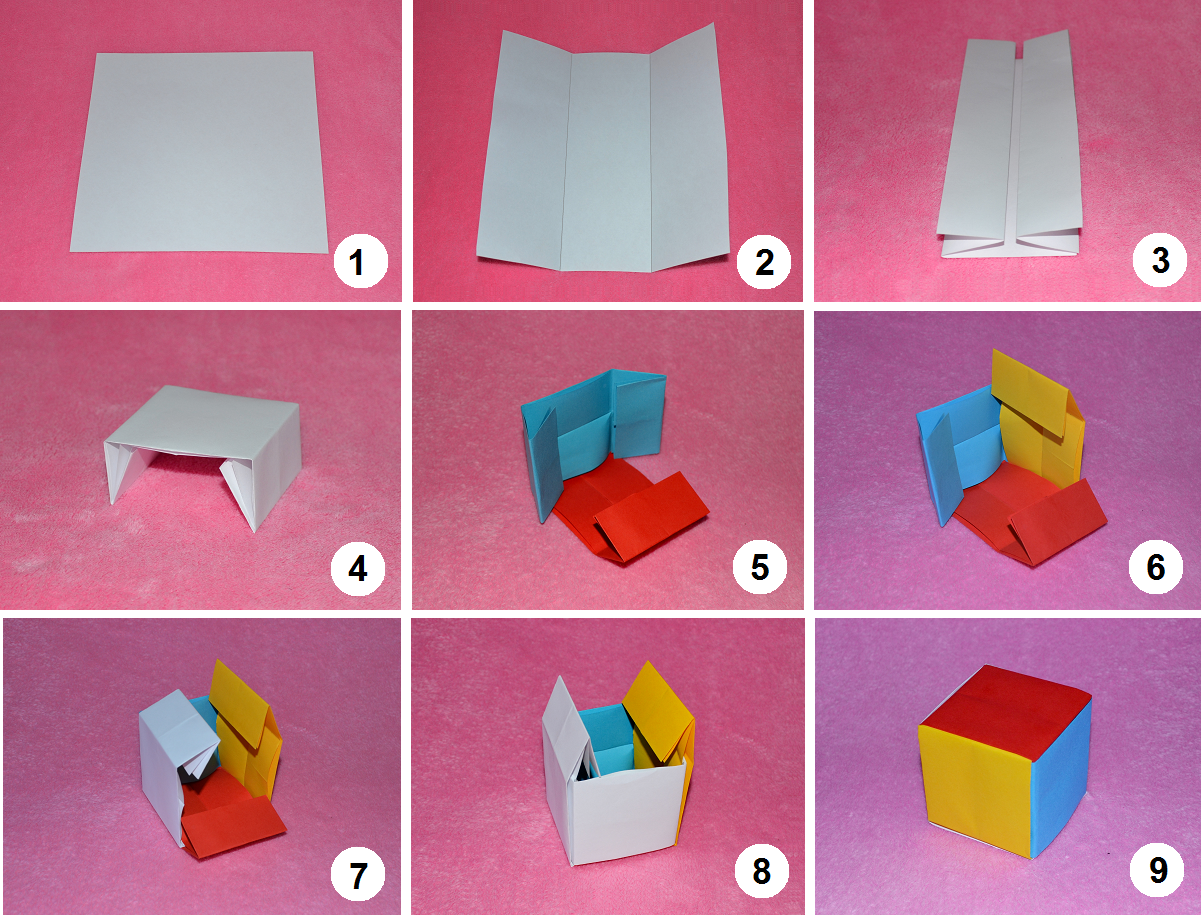 1
2
3
4
5
6
7
8
9