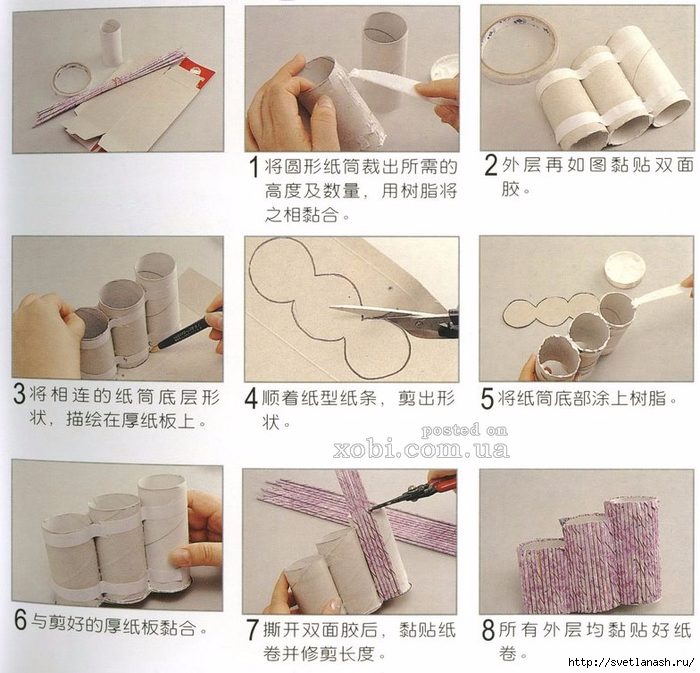 1 将圆形纸筒裁出所需的高度及数量，用树脂将之相黏合。

2 外层再如图黏贴双面胶。

3 将相连的纸筒底层形状，描绘在厚纸板上。

4 顺着纸型纸条，剪出形状。

5 将纸筒底部涂上树脂。

posted on
xobi.com.ua

6 与剪好的厚纸板黏合。

7 撕开双面胶后，黏贴纸卷并修剪长度。

8 所有外层均黏贴好纸卷。

http://svetlanash.ru/