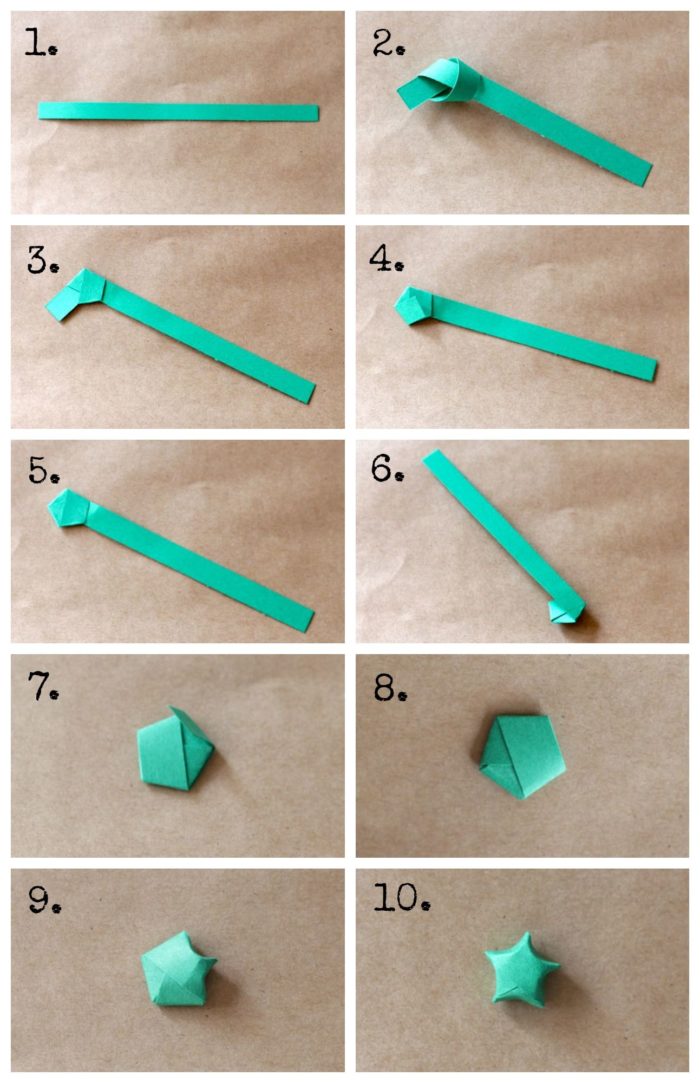 1.

2.

3.

4.

5.

6.

7.

8.

9.

10.