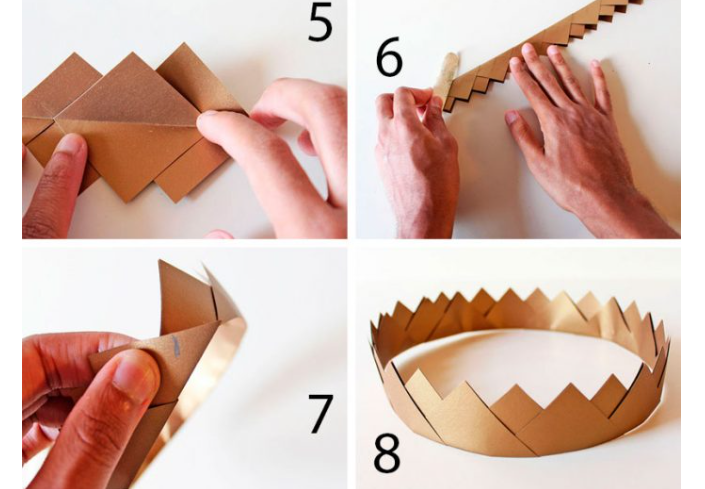 5

6

7

8