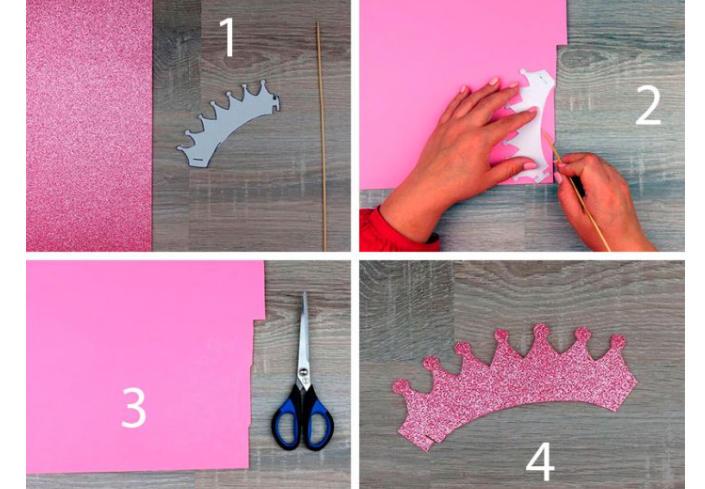 1

2

3

4