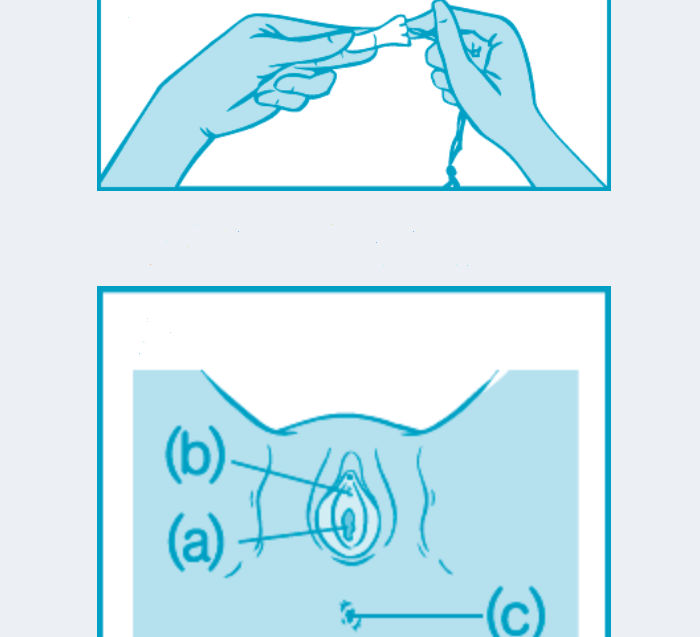 (b)
(a)
(c)