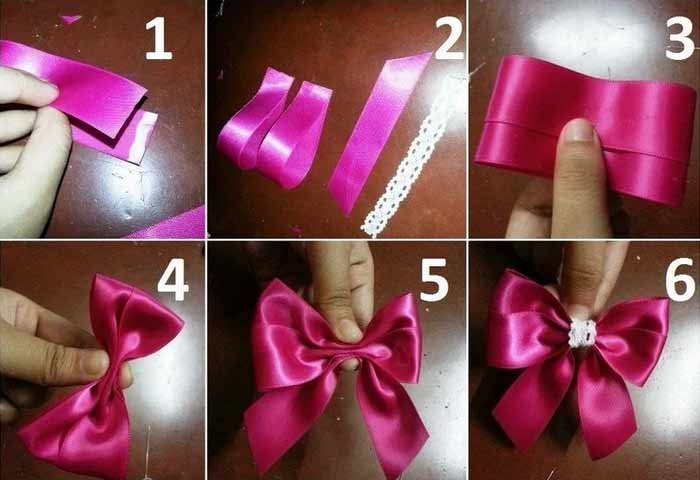 1
2
3
4
5
6