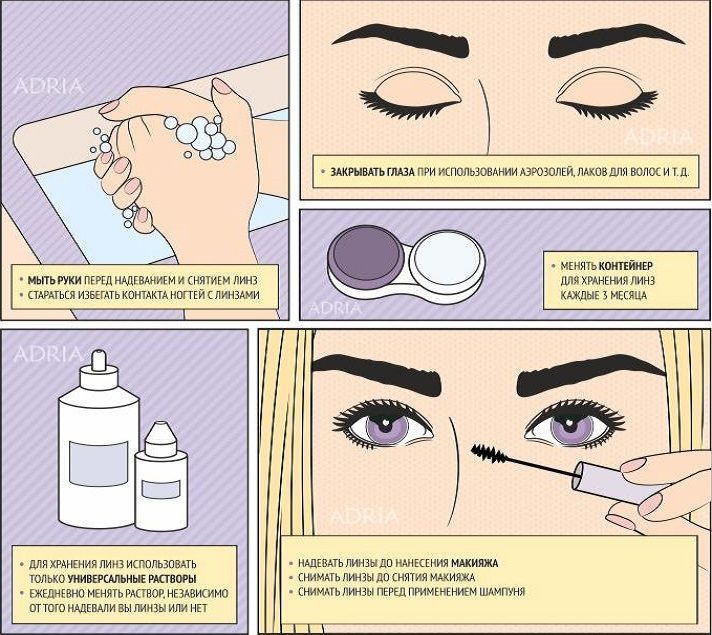 ADRIA

• МЫТЬ РУКИ ПЕРЕД НАДЕВАНИЕМ И СНЯТИЕМ ЛИНЗ
• СТАРАТЬСЯ ИЗБЕГАТЬ КОНТАКТА НОГТЕЙ С ЛИНЗАМИ

ADRIA

• ЗАКРЫВАТЬ ГЛАЗА ПРИ ИСПОЛЬЗОВАНИИ АЭРОЗОЛЕЙ, ЛАКОВ ДЛЯ ВОЛОС И Т. Д.

ADRIA

• МЕНЯТЬ КОНТЕЙНЕР ДЛЯ ХРАНЕНИЯ ЛИНЗ КАЖДЫЕ 3 МЕСЯЦА

ADRIA

• ДЛЯ ХРАНЕНИЯ ЛИНЗ ИСПОЛЬЗОВАТЬ ТОЛЬКО УНИВЕРСАЛЬНЫЕ РАСТВОРЫ
• ЕЖЕДНЕВНО МЕНЯТЬ РАСТВОР, НЕЗАВИСИМО ОТ ТОГО НАДЕВАЛИ ВЫ ЛИНЗЫ ИЛИ НЕТ

ADRIA

• НАДЕВАТЬ ЛИНЗЫ ДО НАНЕСЕНИЯ МАКИЯЖА
• СНИМАТЬ ЛИНЗЫ ДО СНЯТИЯ МАКИЯЖА
• СНИМАТЬ ЛИНЗЫ ПЕРЕД ПРИМЕНЕНИЕМ ШАМПУНЯ