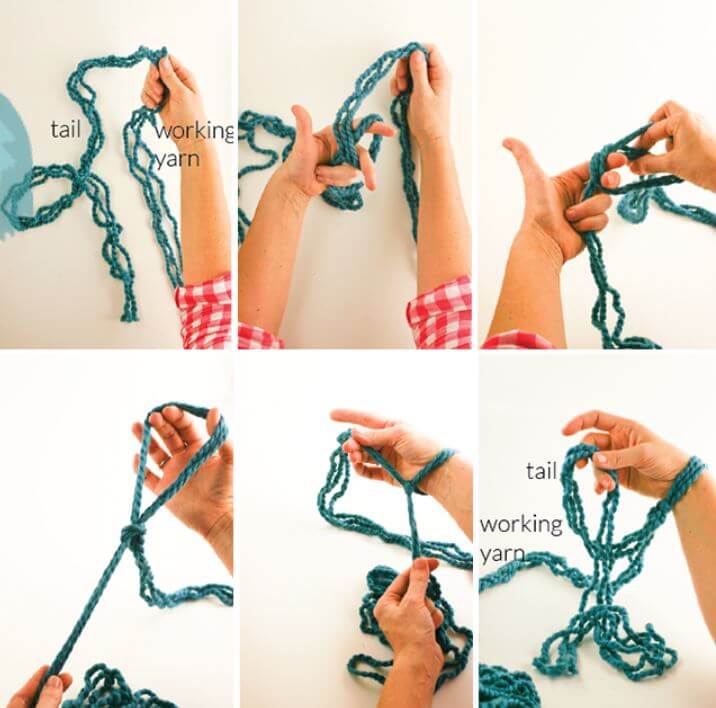 tail

working yarn

tail

working yarn