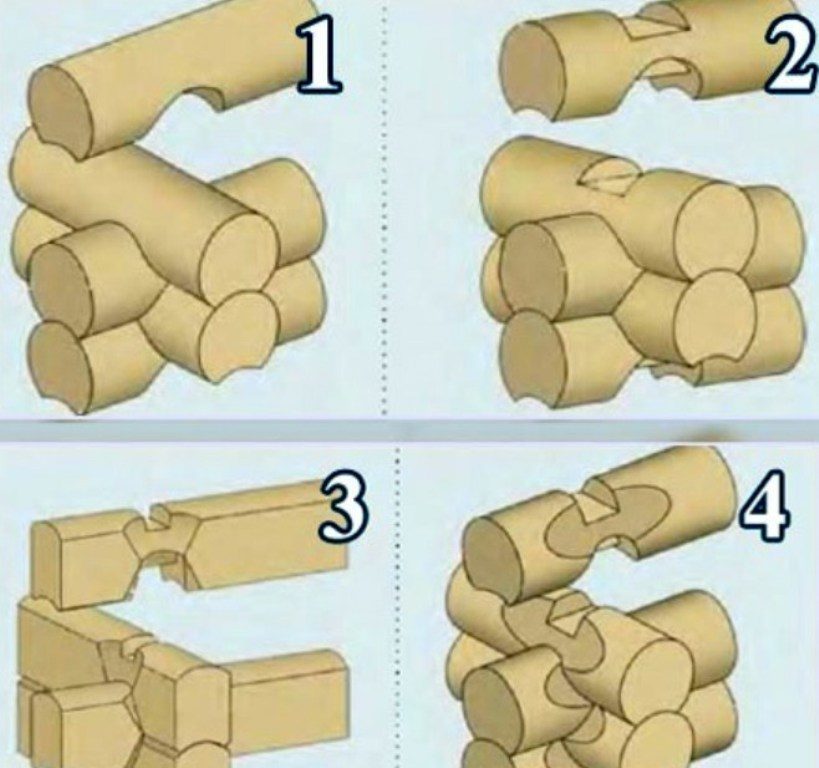 1
2
3
4