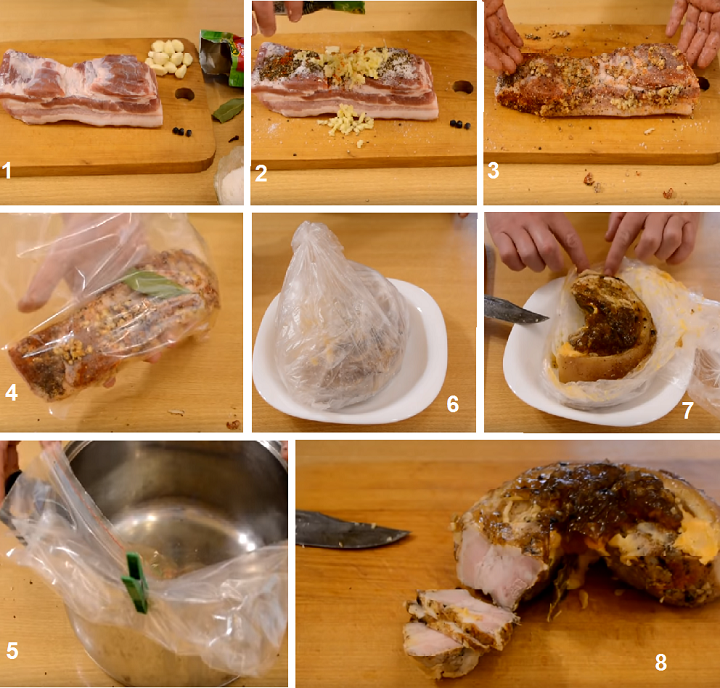 1

2

3

4

6

7

5

8