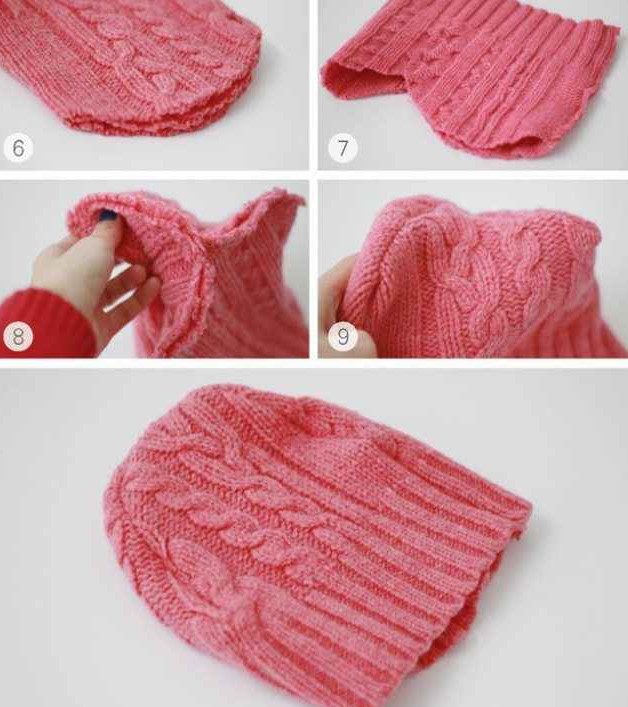 6

7

8

9