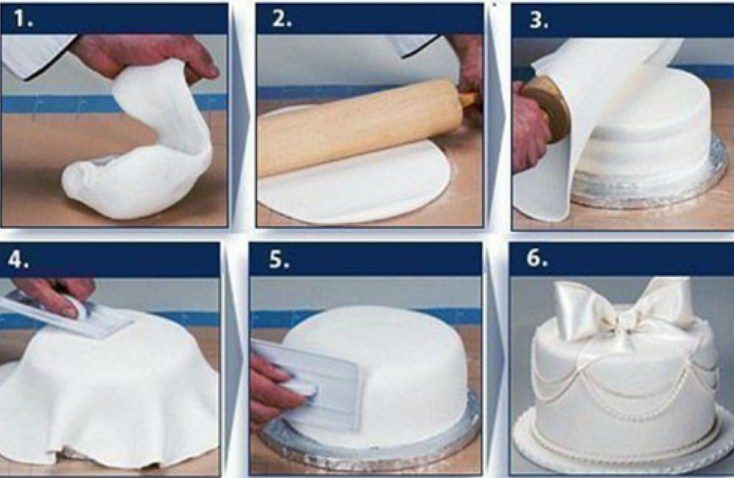 1.

2.

3.

4.

5.

6.