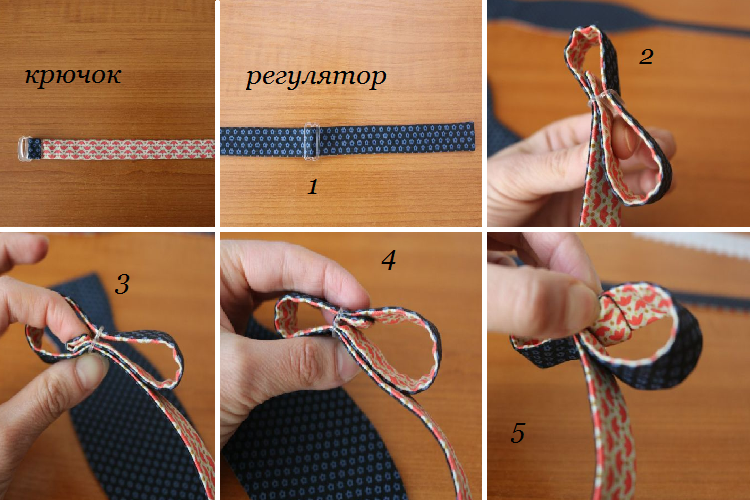 крючок

регулятор

1

2

3

4

5