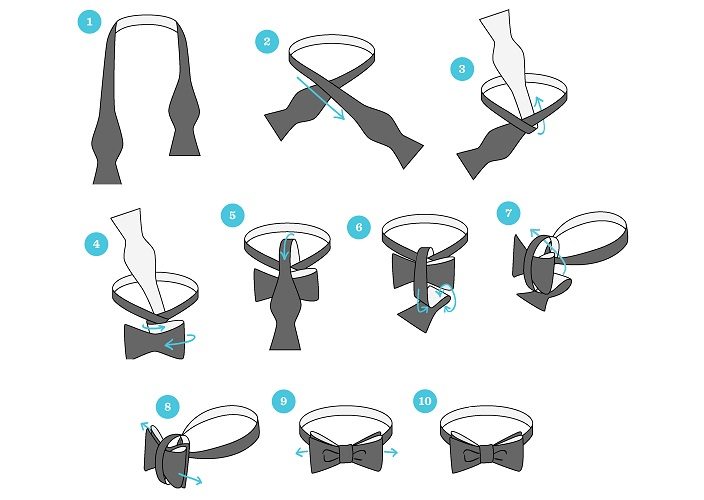 1
2
3
4
5
6
7
8
9
10