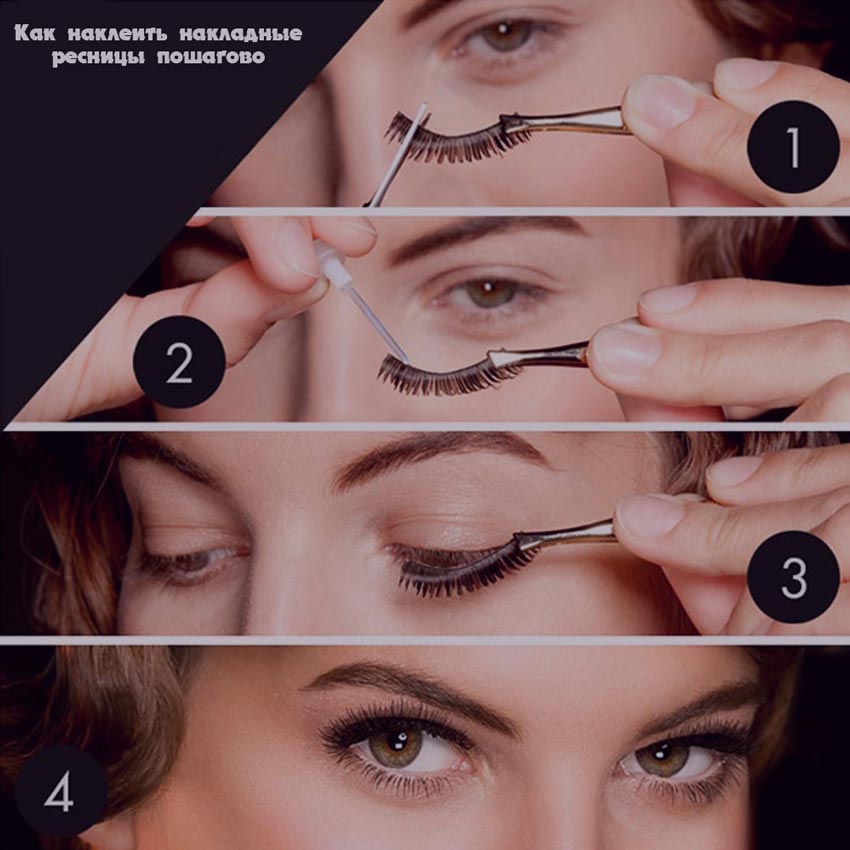 Как наклеить накладные ресницы пошагово

1

2

3

4