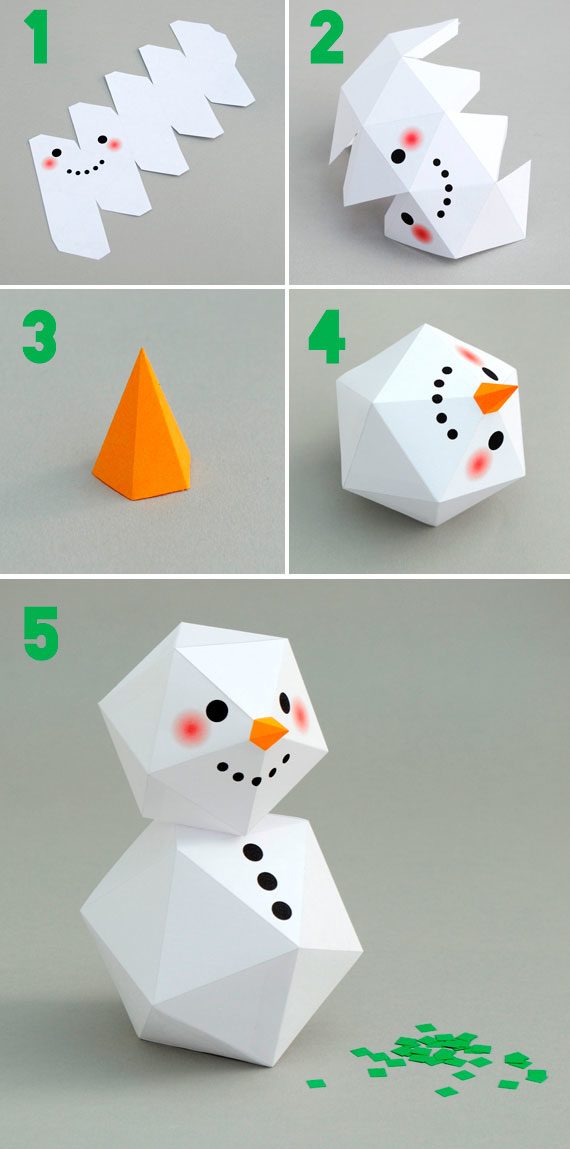 1

2

3

4

5