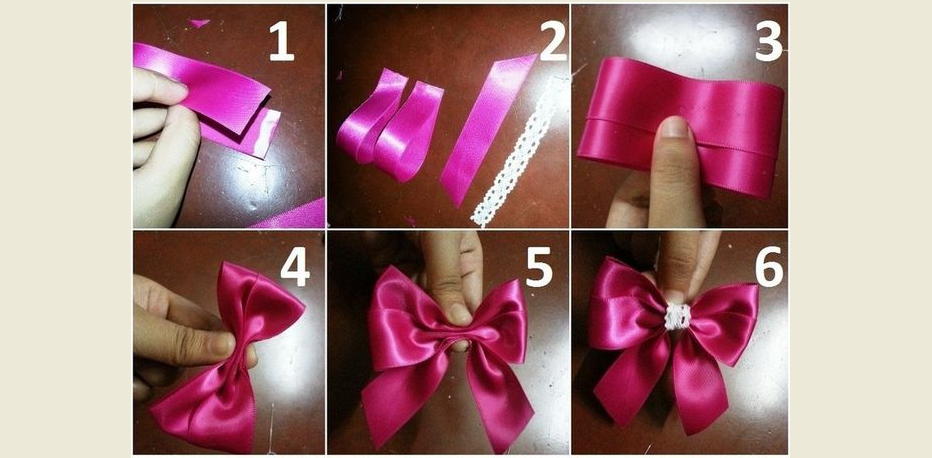 1
2
3
4
5
6