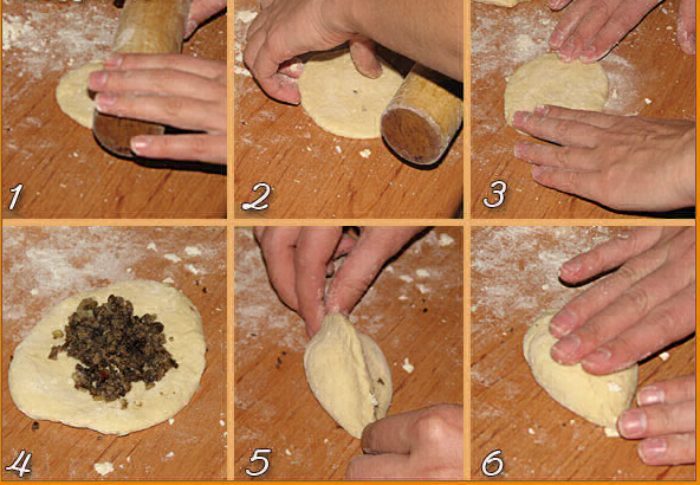 1
2
3
4
5
6