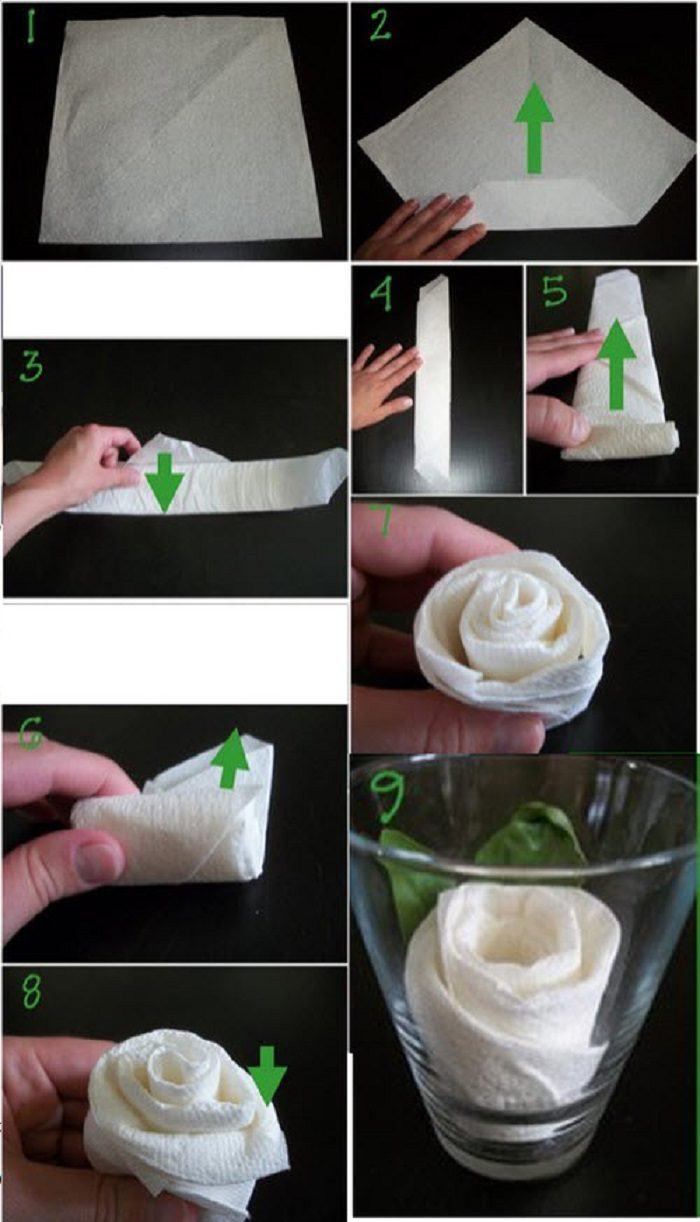 1

2

3

4

5

7

6

9

8