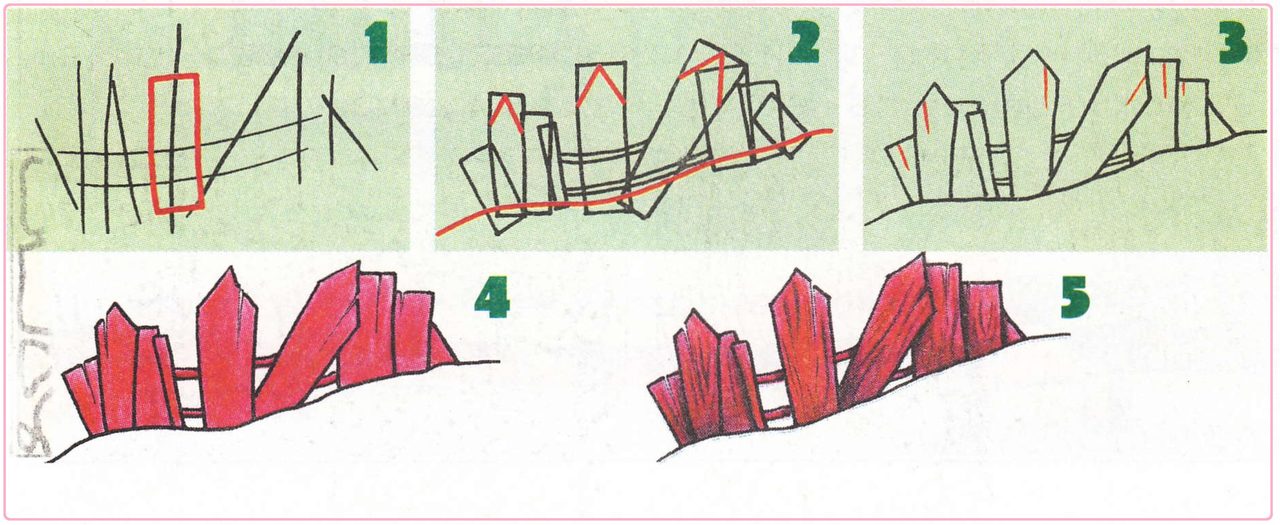 1
2
3
4
5