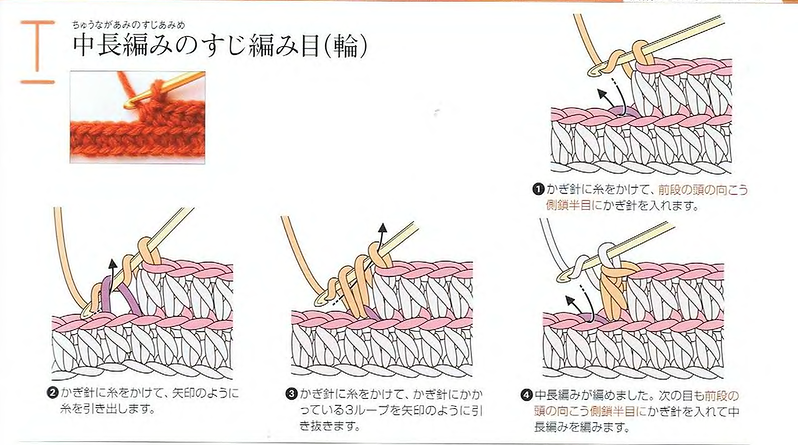 ちゅうながあみのすじあみめ
中長編みのすじ編み目(輪)

❶かぎ針に糸をかけて、前段の頭の向こう側鎖半目にかぎ針を入れます。

❷かぎ針に糸をかけて、矢印のように糸を引き出します。

❸かぎ針に糸をかけて、かぎ針にかかっている3ループを矢印のように引き抜きます。

❹中長編みが編めました。次の目も前段の頭の向こう側鎖半目にかぎ針を入れて中長編みを編みます。