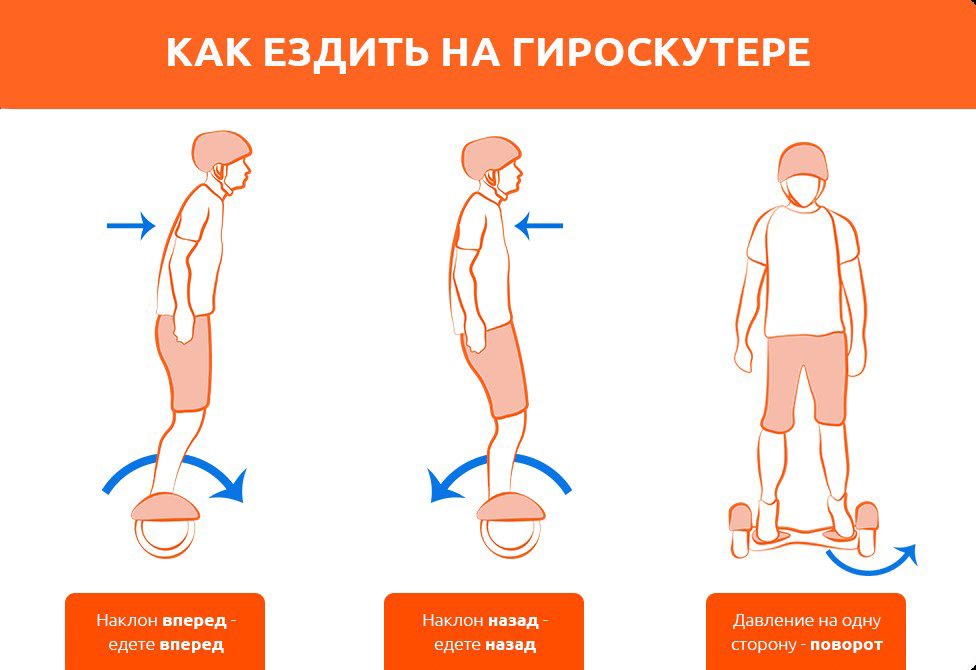 КАК ЕЗДИТЬ НА ГИРОСКУТЕРЕ

Наклон вперед - едете вперед

Наклон назад - едете назад

Давление на одну сторону - поворот