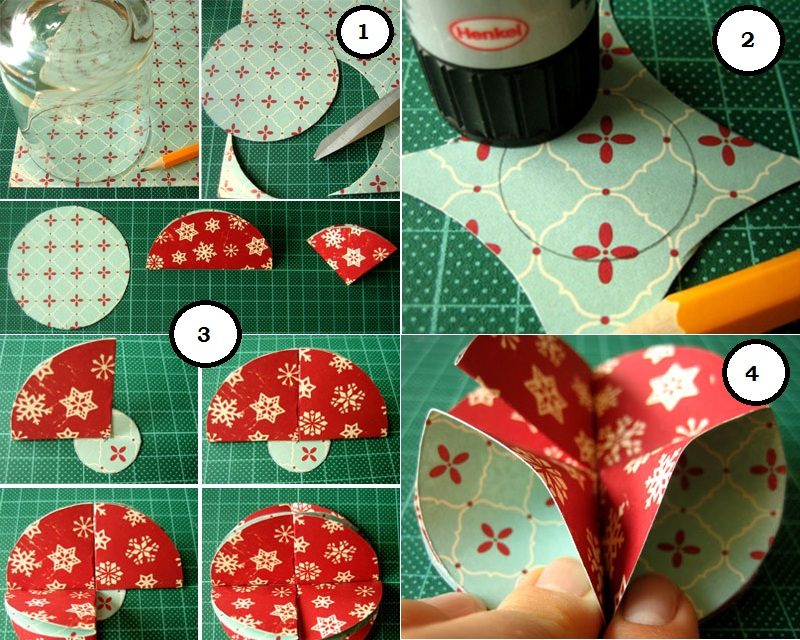 1

Henkel

2

3

4