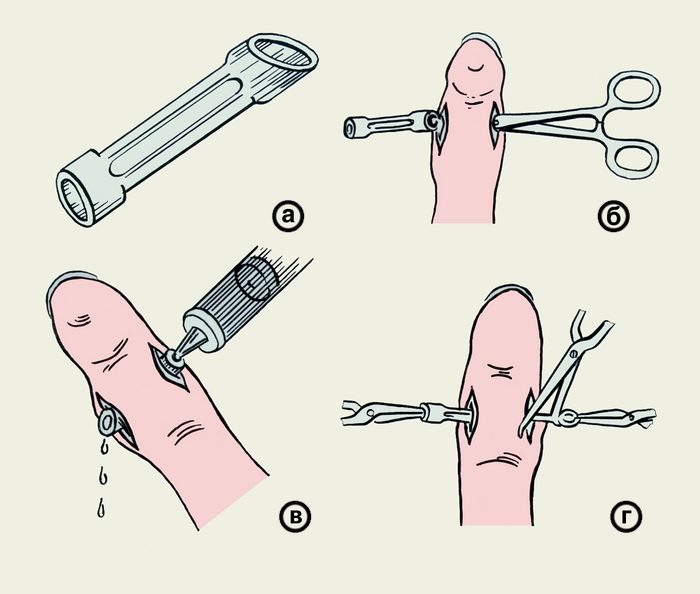 а

б

в

г