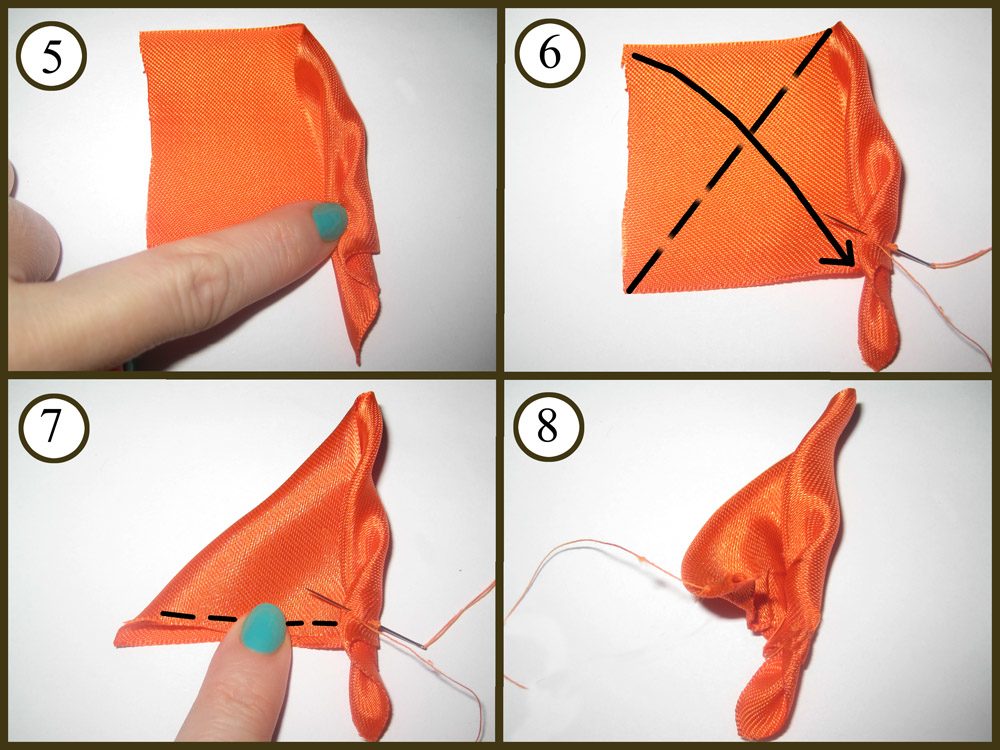 5

6

7

8