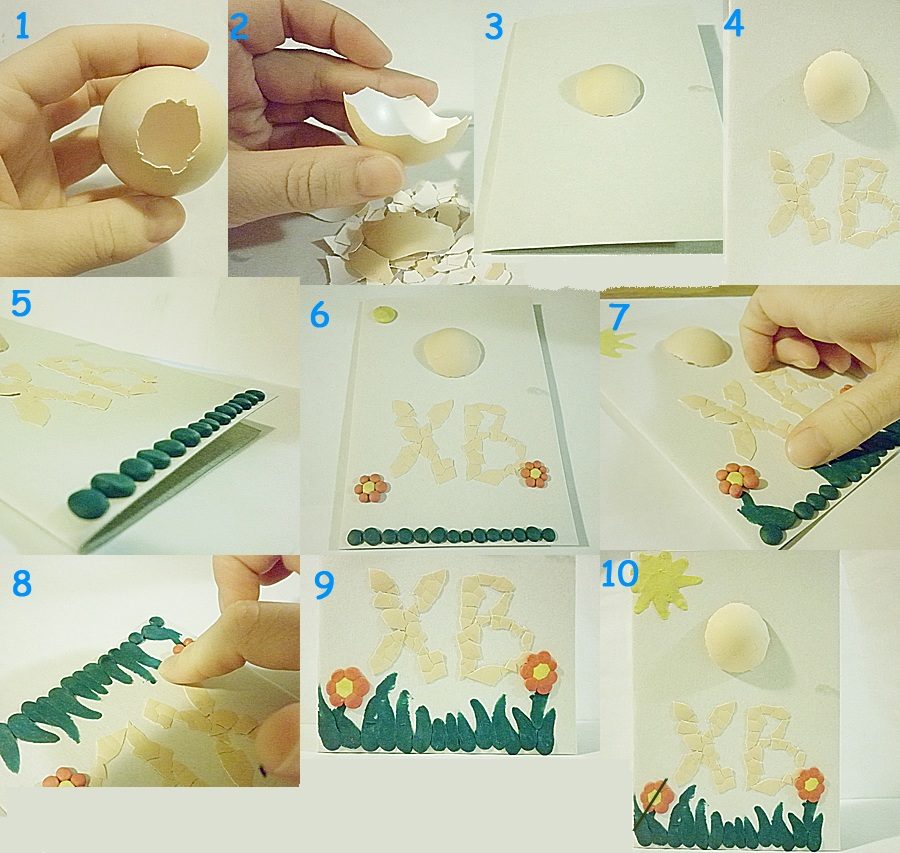 1 2 3 4

ХВ

5 6

ХВ

7 8 9

ХВ

10

ХВ